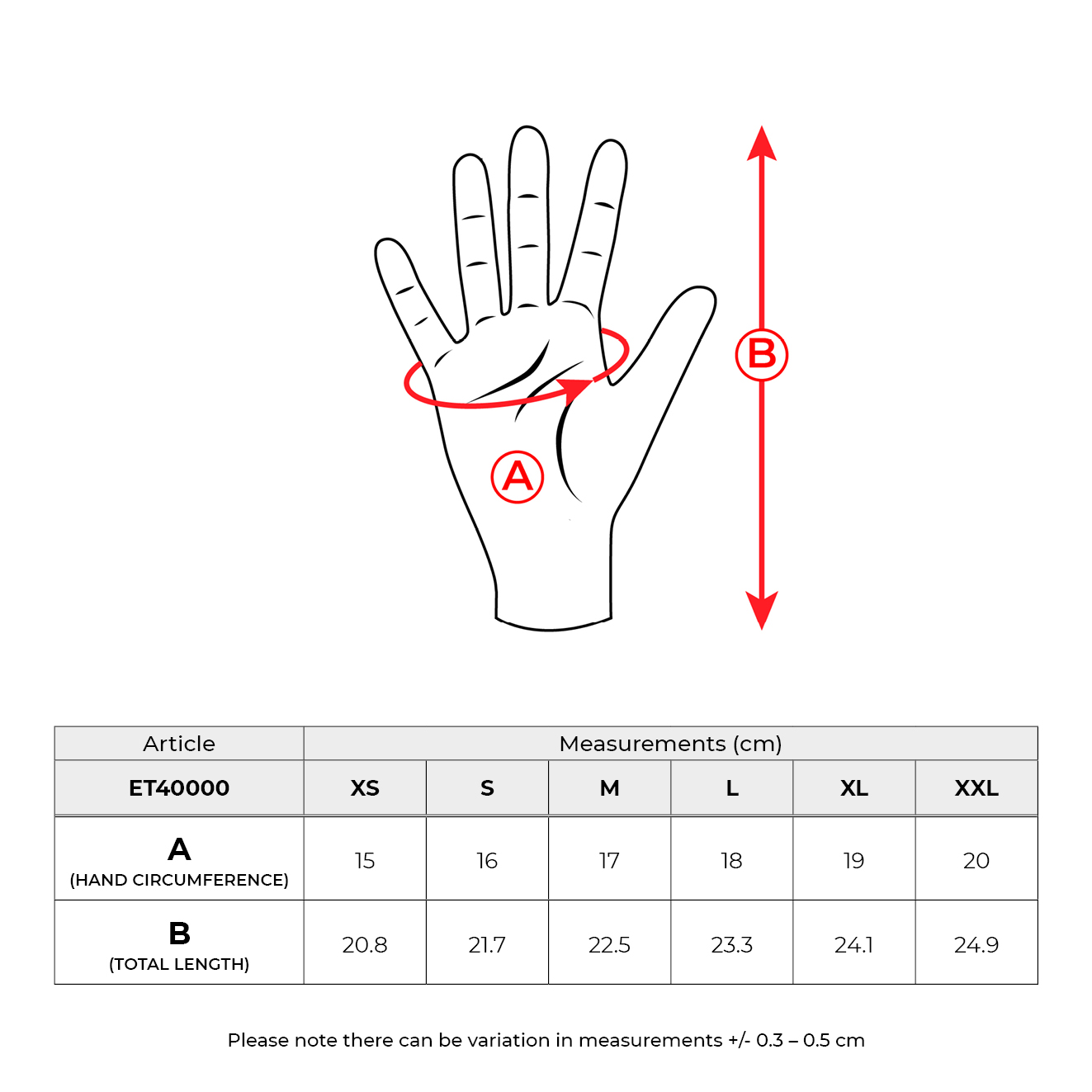 B

A

| Article | Measurements (cm) | | | | | |
|---|---|---|---|---|---|---|
| ET40000 | XS | S | M | L | XL | XXL |
| A (HAND CIRCUMFERENCE) | 15 | 16 | 17 | 18 | 19 | 20 |
| B (TOTAL LENGTH) | 20.8 | 21.7 | 22.5 | 23.3 | 24.1 | 24.9 |

Please note there can be variation in measurements +/- 0.3 – 0.5 cm